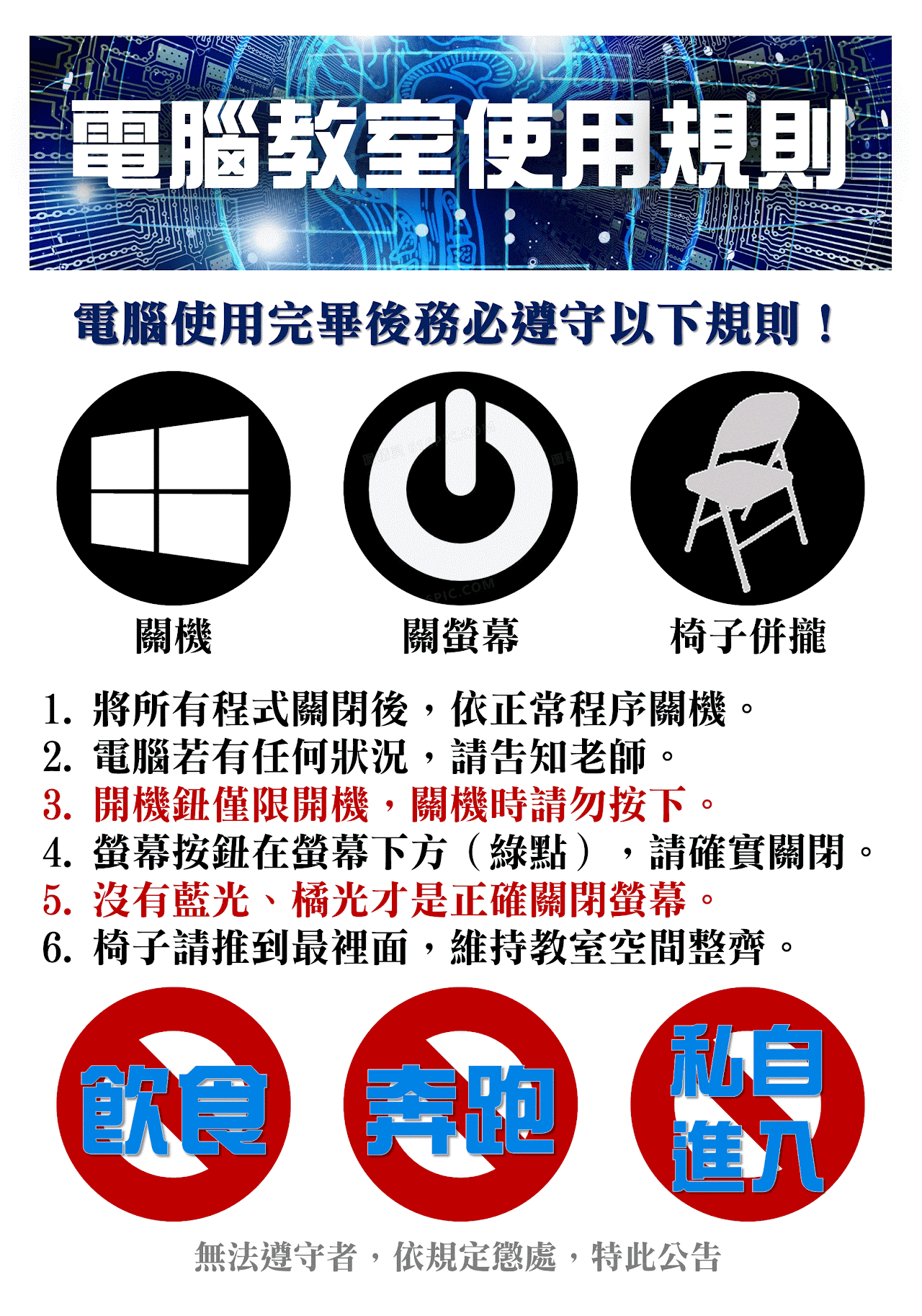 電腦教室使用規則

電腦使用完畢後務必遵守以下規則！

關機

關螢幕

椅子併攏

1. 將所有程式關閉後，依正常程序關機。
2. 電腦若有任何狀況，請告知老師。
3. 開機鈕僅限開機，關機時請勿按下。
4. 螢幕按鈕在螢幕下方（綠點），請確實關閉。
5. 沒有藍光、橘光才是正確關閉螢幕。
6. 椅子請推到最裡面，維持教室空間整齊。

飲食

奔跑

私自進入

無法遵守者，依規定懲處，特此公告